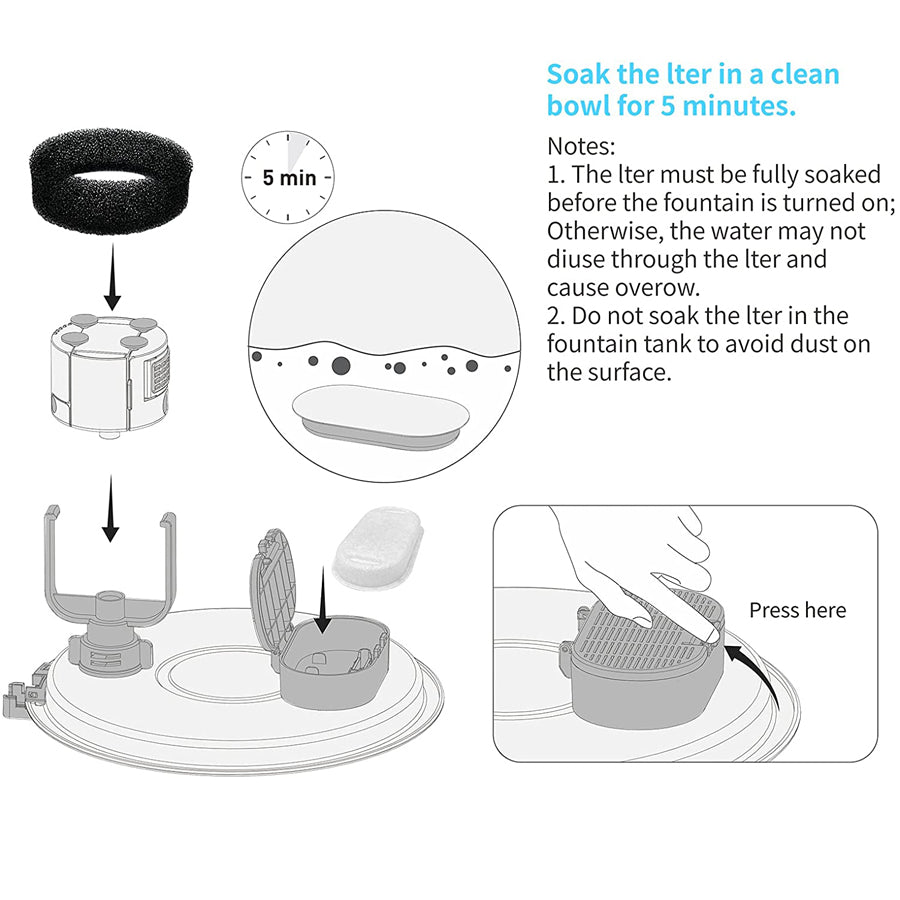 Soak the lter in a clean bowl for 5 minutes.

Notes:
1. The lter must be fully soaked before the fountain is turned on; Otherwise, the water may not diuse through the lter and cause overow.
2. Do not soak the lter in the fountain tank to avoid dust on the surface.

5 min

Press here