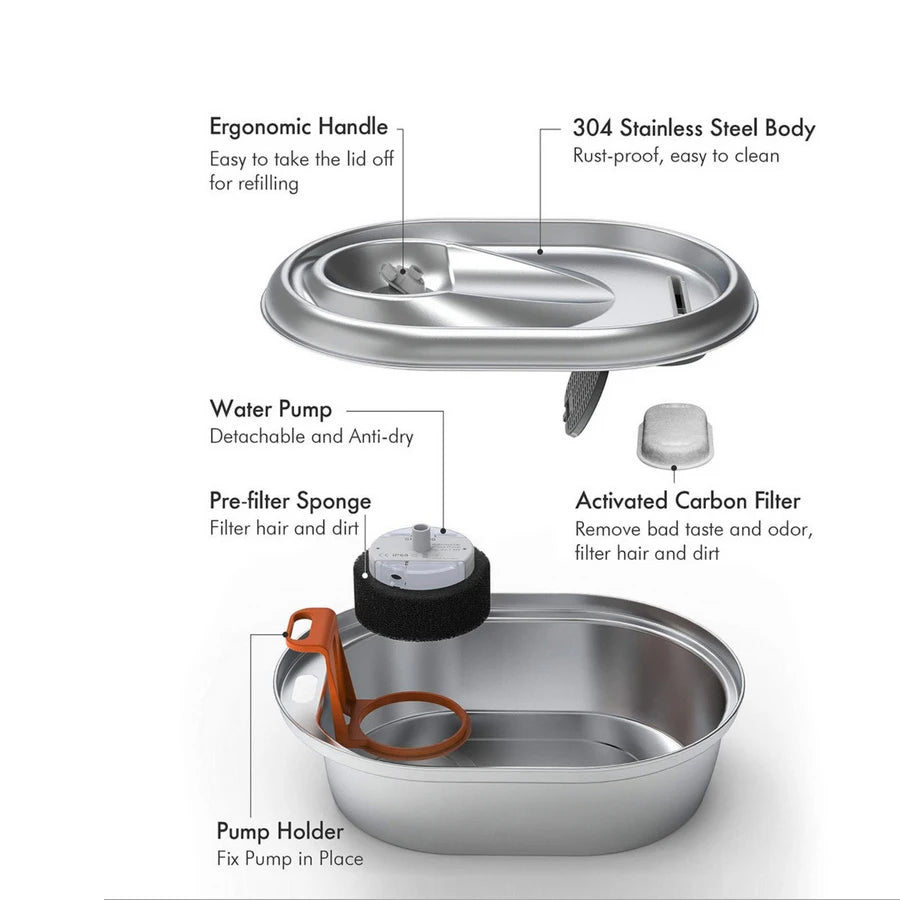 Ergonomic Handle
Easy to take the lid off for refilling

304 Stainless Steel Body
Rust-proof, easy to clean

Water Pump
Detachable and Anti-dry

Pre-filter Sponge
Filter hair and dirt

Activated Carbon Filter
Remove bad taste and odor, filter hair and dirt

Pump Holder
Fix Pump in Place