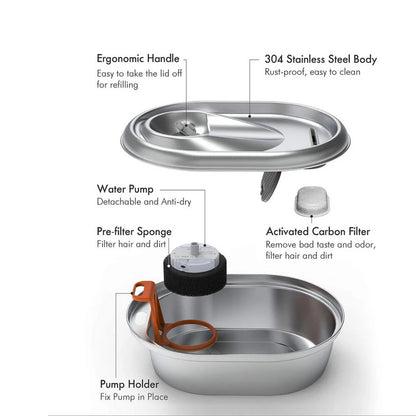 Ergonomic Handle
Easy to take the lid off for refilling

304 Stainless Steel Body
Rust-proof, easy to clean

Water Pump
Detachable and Anti-dry

Pre-filter Sponge
Filter hair and dirt

Activated Carbon Filter
Remove bad taste and odor, filter hair and dirt

Pump Holder
Fix Pump in Place